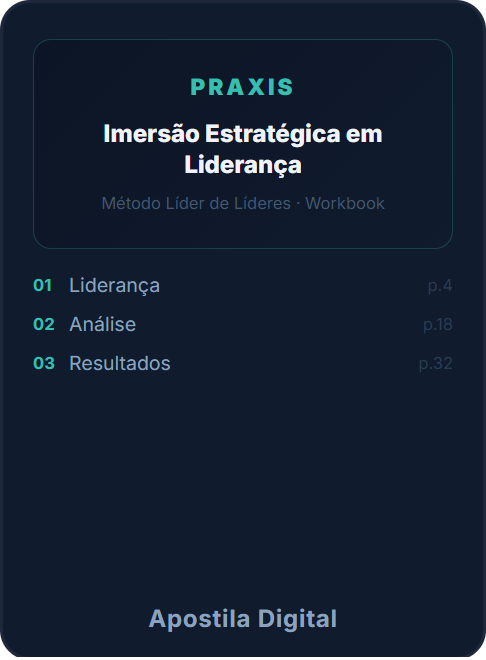 PRAXIS

Imersão Estratégica em Liderança

Método Líder de Líderes · Workbook

01 Liderança p.4
02 Análise p.18
03 Resultados p.32

Apostila Digital